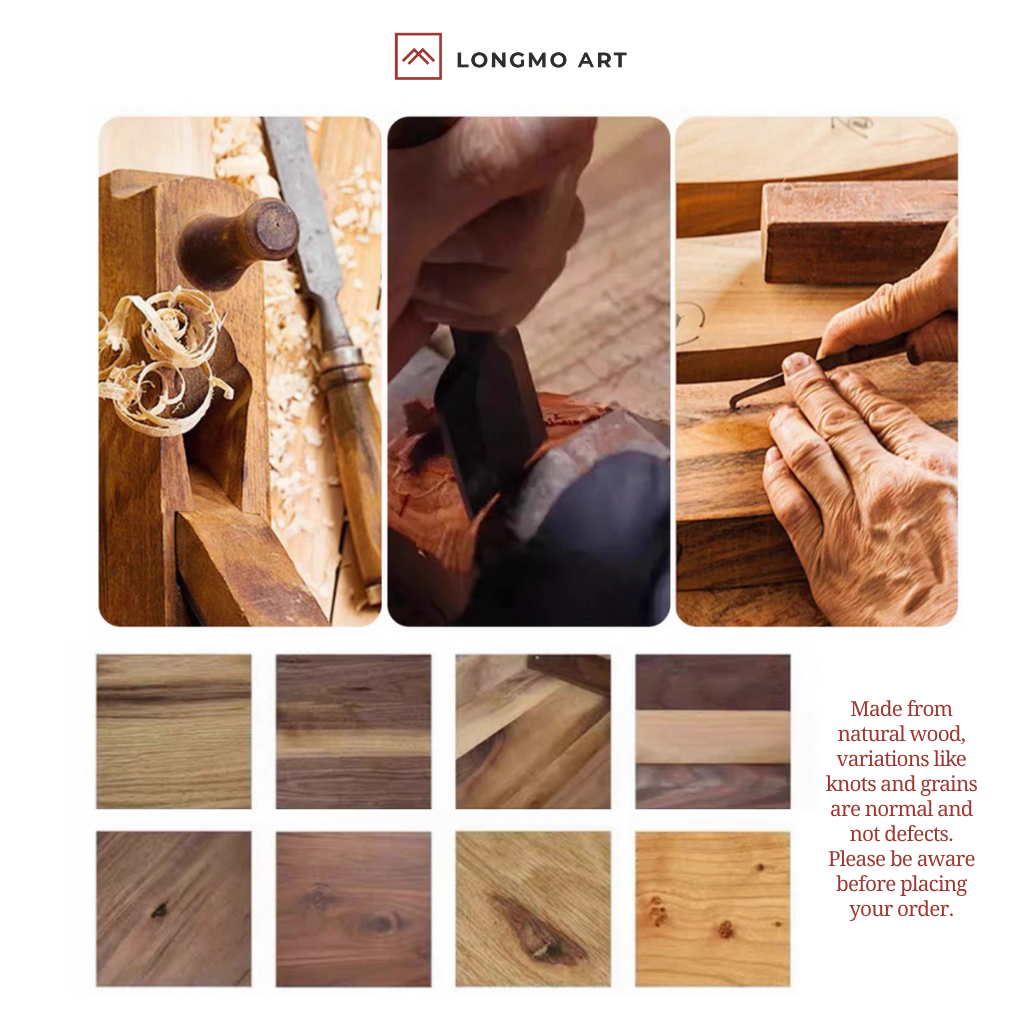 LONGMO ART

Made from natural wood, variations like knots and grains are normal and not defects. Please be aware before placing your order.